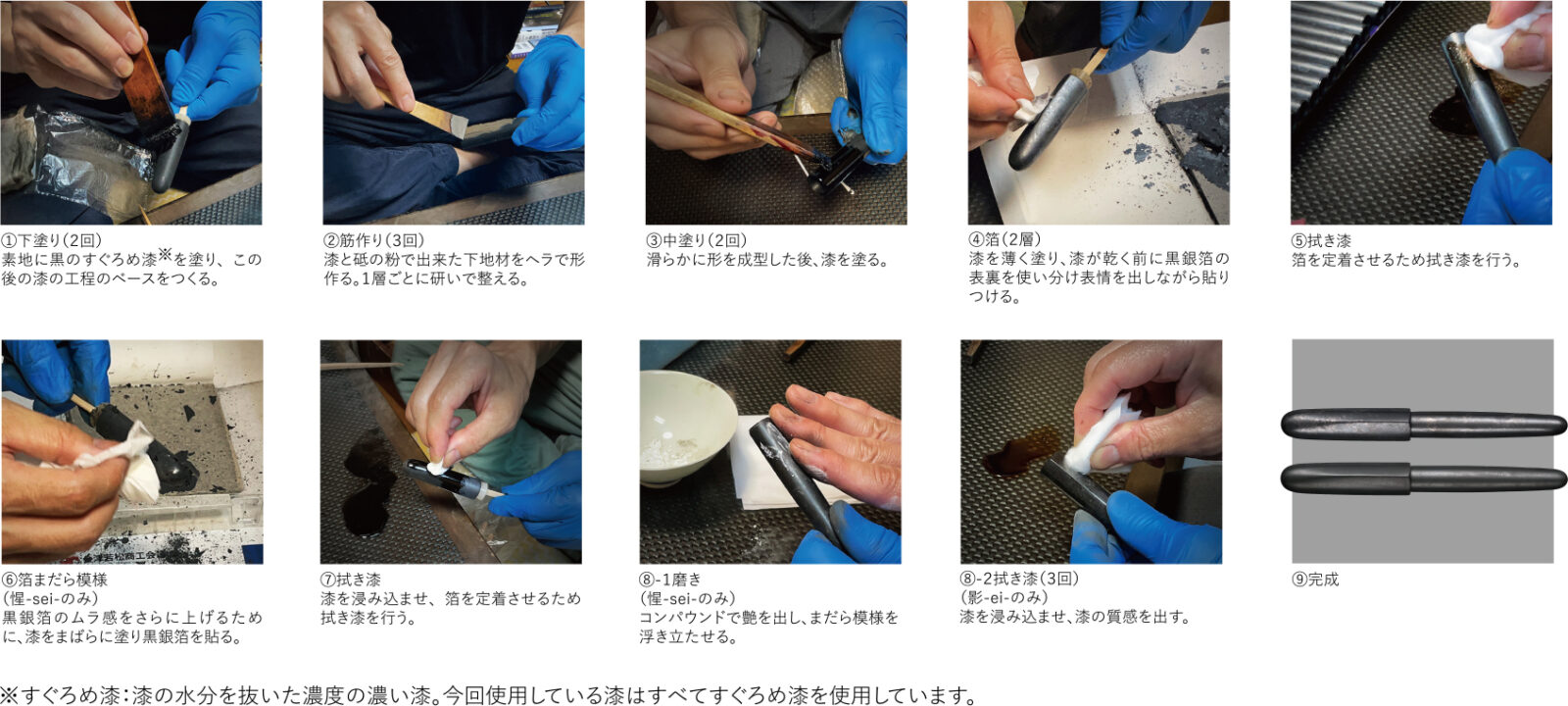 ①下塗り(2回)
素地に黒のすぐろめ漆※を塗り、この後の漆の工程のベースをつくる。

②筋作り(3回)
漆と砥の粉で出来た下地材をヘラで形作る。1層ごとに研いで整える。

③中塗り(2回)
滑らかに形を成型した後、漆を塗る。

④箔(2層)
漆を薄く塗り、漆が乾く前に黒銀箔の表裏を使い分け表情を出しながら貼りつける。

⑤拭き漆
箔を定着させるため拭き漆を行う。

⑥箔まだら模様
(惺-sei-のみ)
黒銀箔のムラ感をさらに上げるために、漆をまばらに塗り黒銀箔を貼る。

⑦拭き漆
漆を浸み込ませ、箔を定着させるため拭き漆を行う。

⑧-1磨き
(惺-sei-のみ)
コンパウンドで艶を出し、まだら模様を浮き立たせる。

⑧-2拭き漆(3回)
(影-ei-のみ)
漆を浸み込ませ、漆の質感を出す。

⑨完成

※すぐろめ漆:漆の水分を抜いた濃度の濃い漆。今回使用している漆はすべてすぐろめ漆を使用しています。